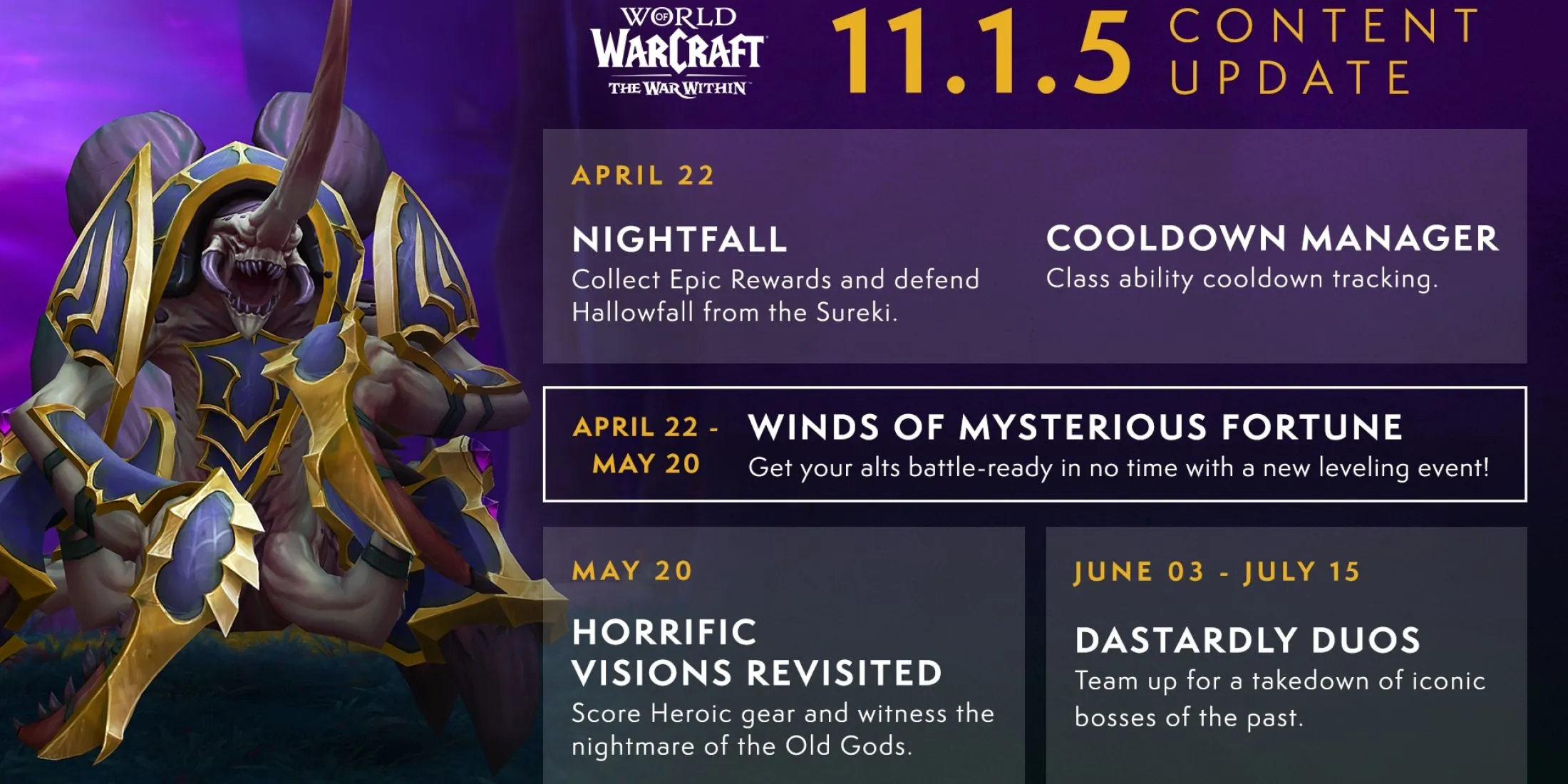 WORLD OF WARCRAFT
THE WAR WITHIN

11.1.5 CONTENT UPDATE

APRIL 22

NIGHTFALL
Collect Epic Rewards and defend Hallowfall from the Sureki.

COOLDOWN MANAGER
Class ability cooldown tracking.

APRIL 22 - MAY 20
WINDS OF MYSTERIOUS FORTUNE
Get your alts battle-ready in no time with a new leveling event!

MAY 20

HORRIFIC VISIONS REVISITED
Score Heroic gear and witness the nightmare of the Old Gods.

JUNE 03 - JULY 15

DASTARDLY DUOS
Team up for a takedown of iconic bosses of the past.